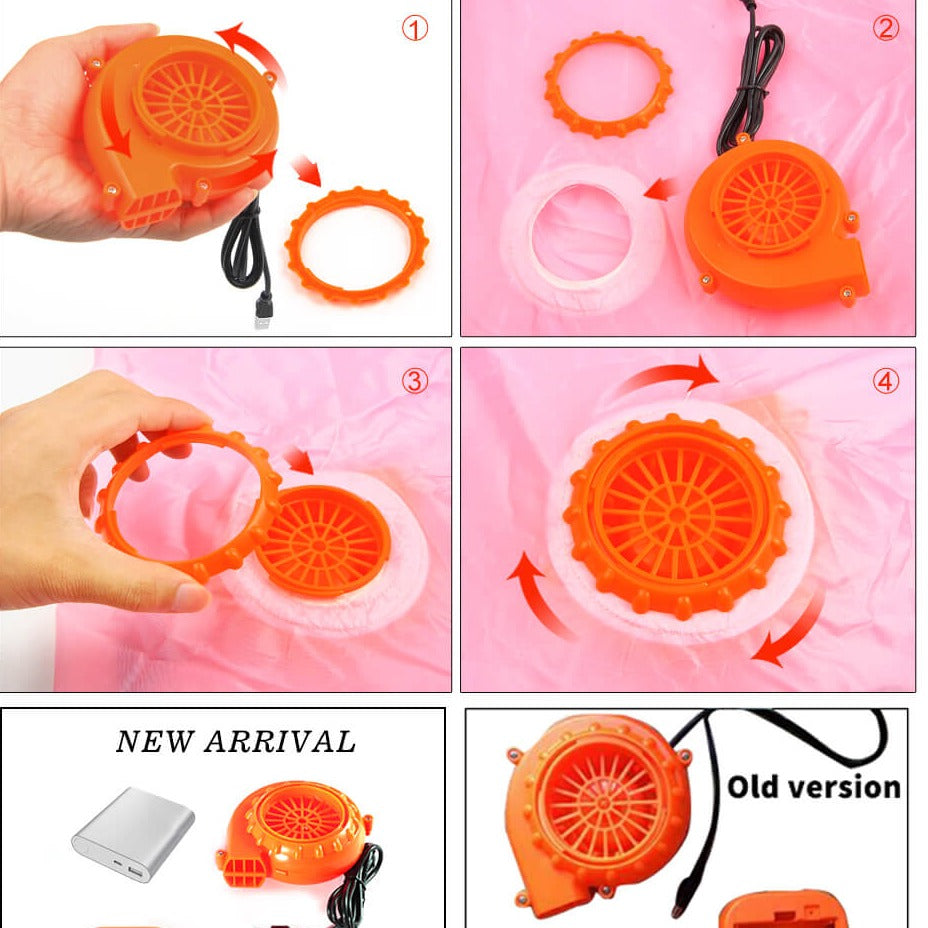 ①

②

③

④

NEW ARRIVAL

Old version